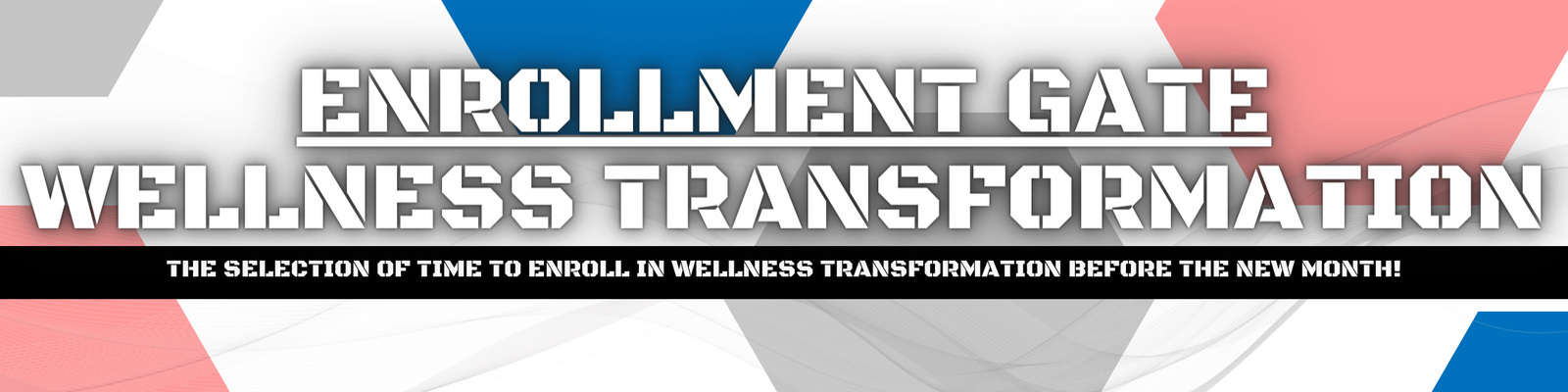 ENROLLMENT GATE
WELLNESS TRANSFORMATION

THE SELECTION OF TIME TO ENROLL IN WELLNESS TRANSFORMATION BEFORE THE NEW MONTH!