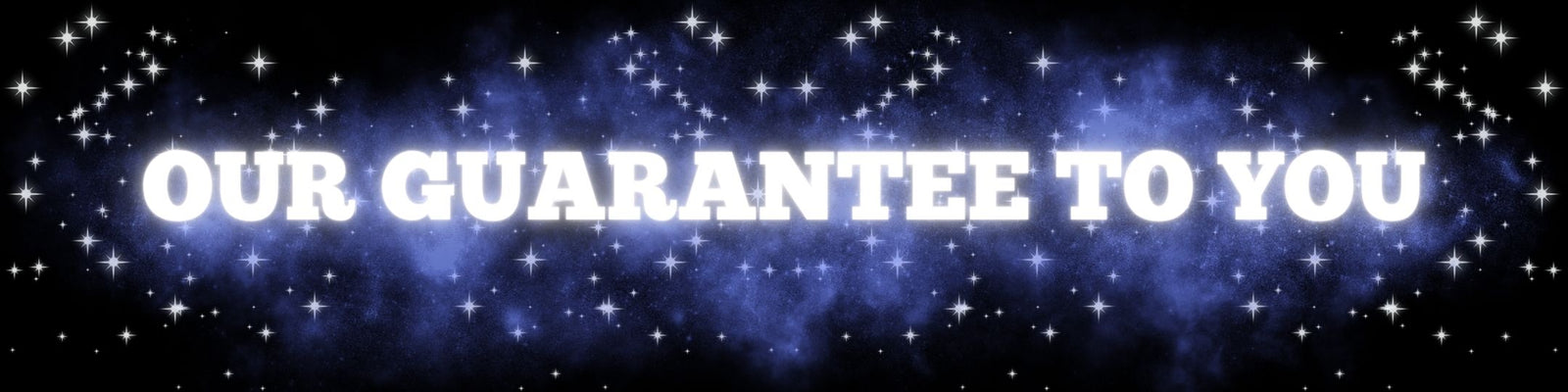 OUR GUARANTEE TO YOU