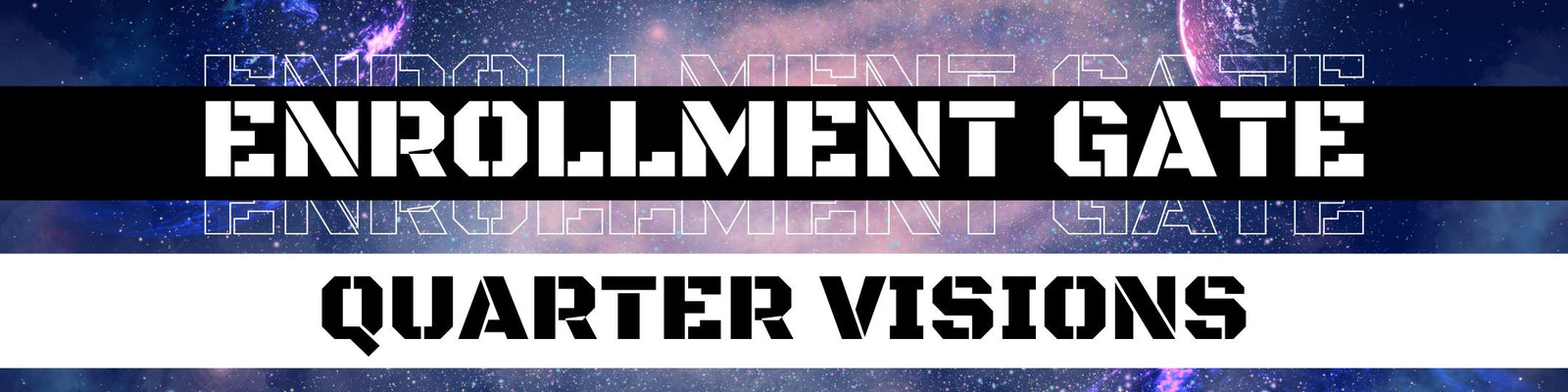 ENROLLMENT GATE
ENROLLMENT GATE
ENROLLMENT GATE

QUARTER VISIONS