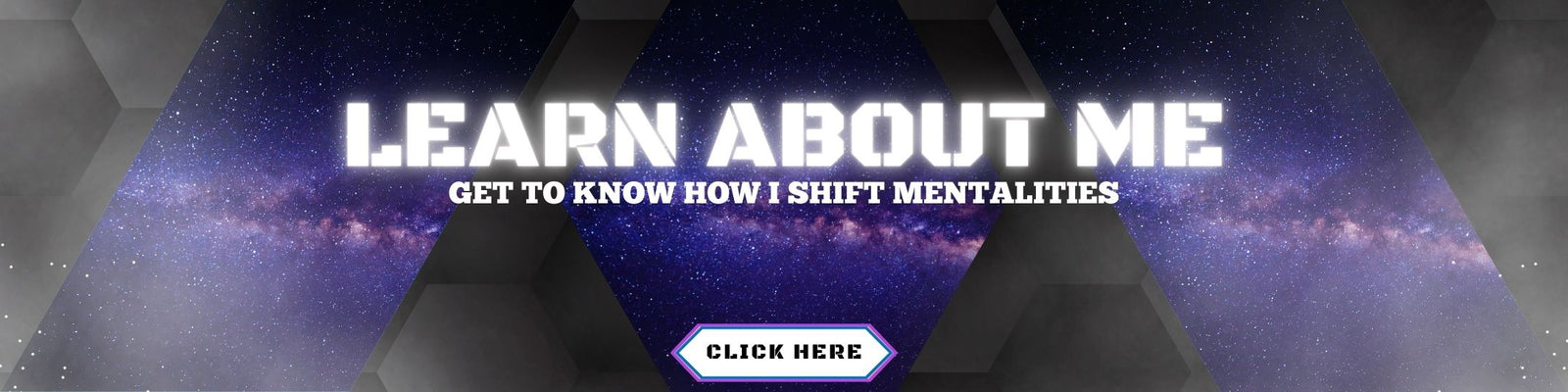 LEARN ABOUT ME
GET TO KNOW HOW I SHIFT MENTALITIES

CLICK HERE