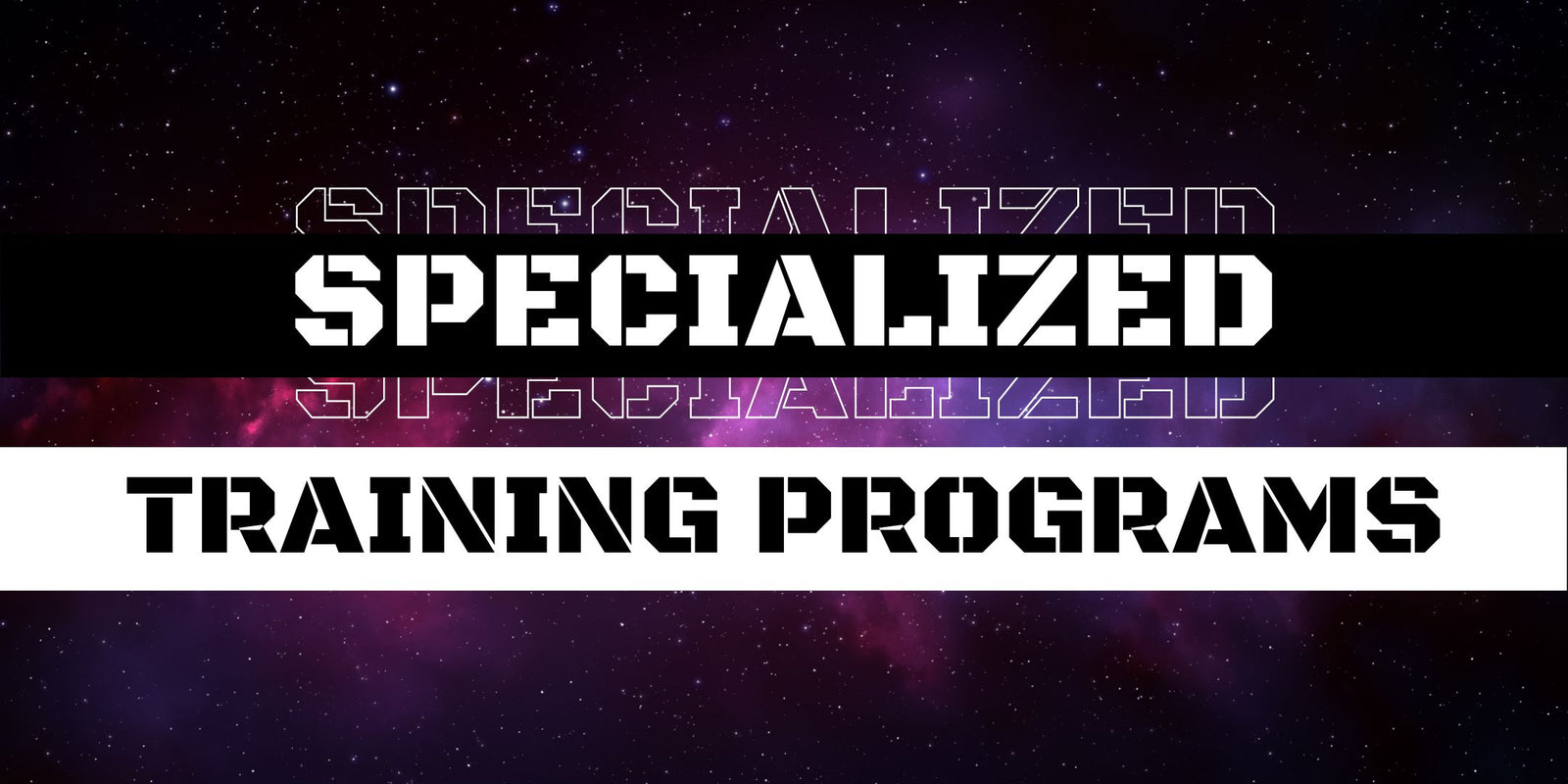 SPECIALIZED
SPECIALIZED
SPECIALIZED
TRAINING PROGRAMS