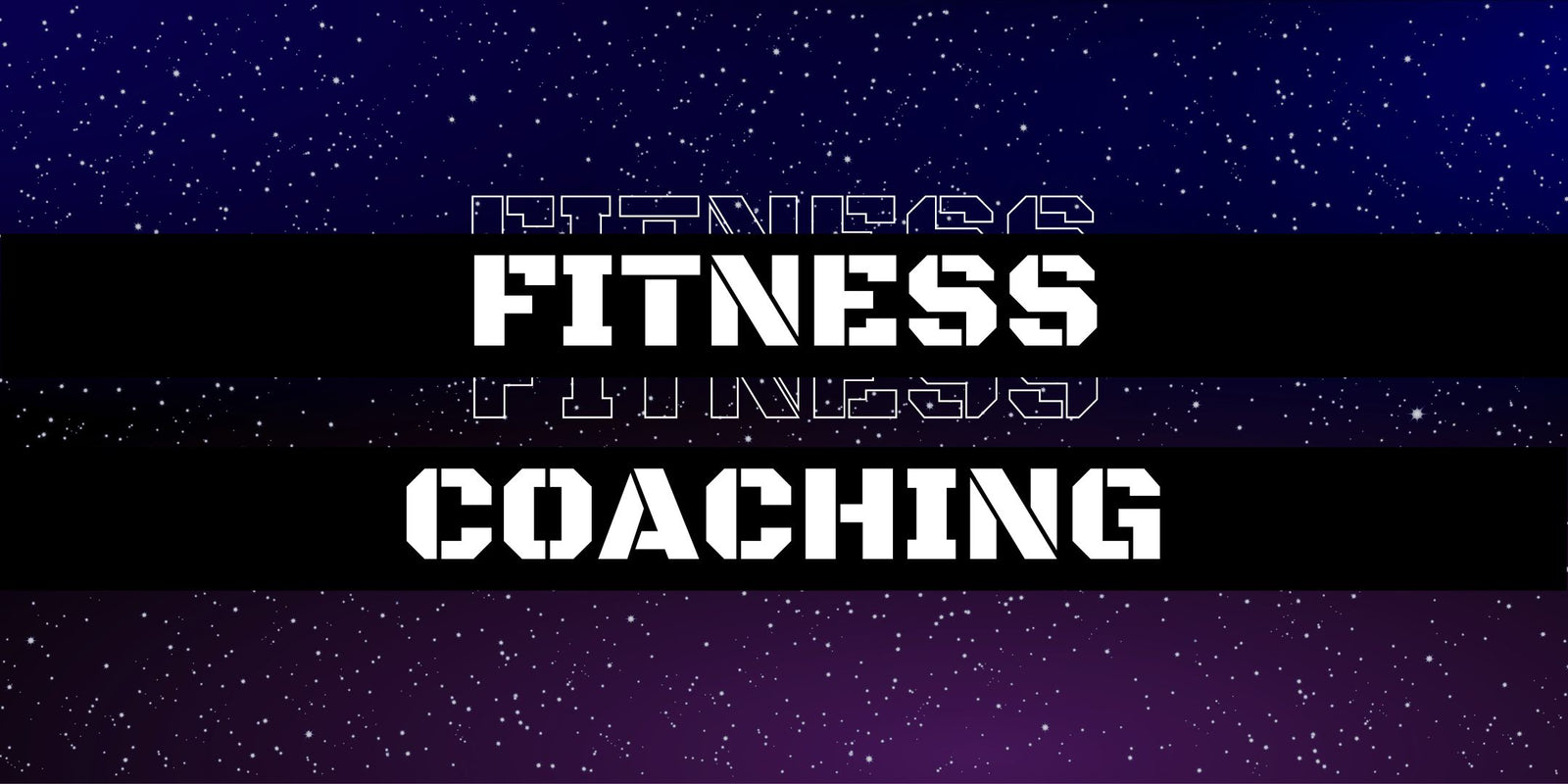 FITNESS
FITNESS
FITNESS
COACHING