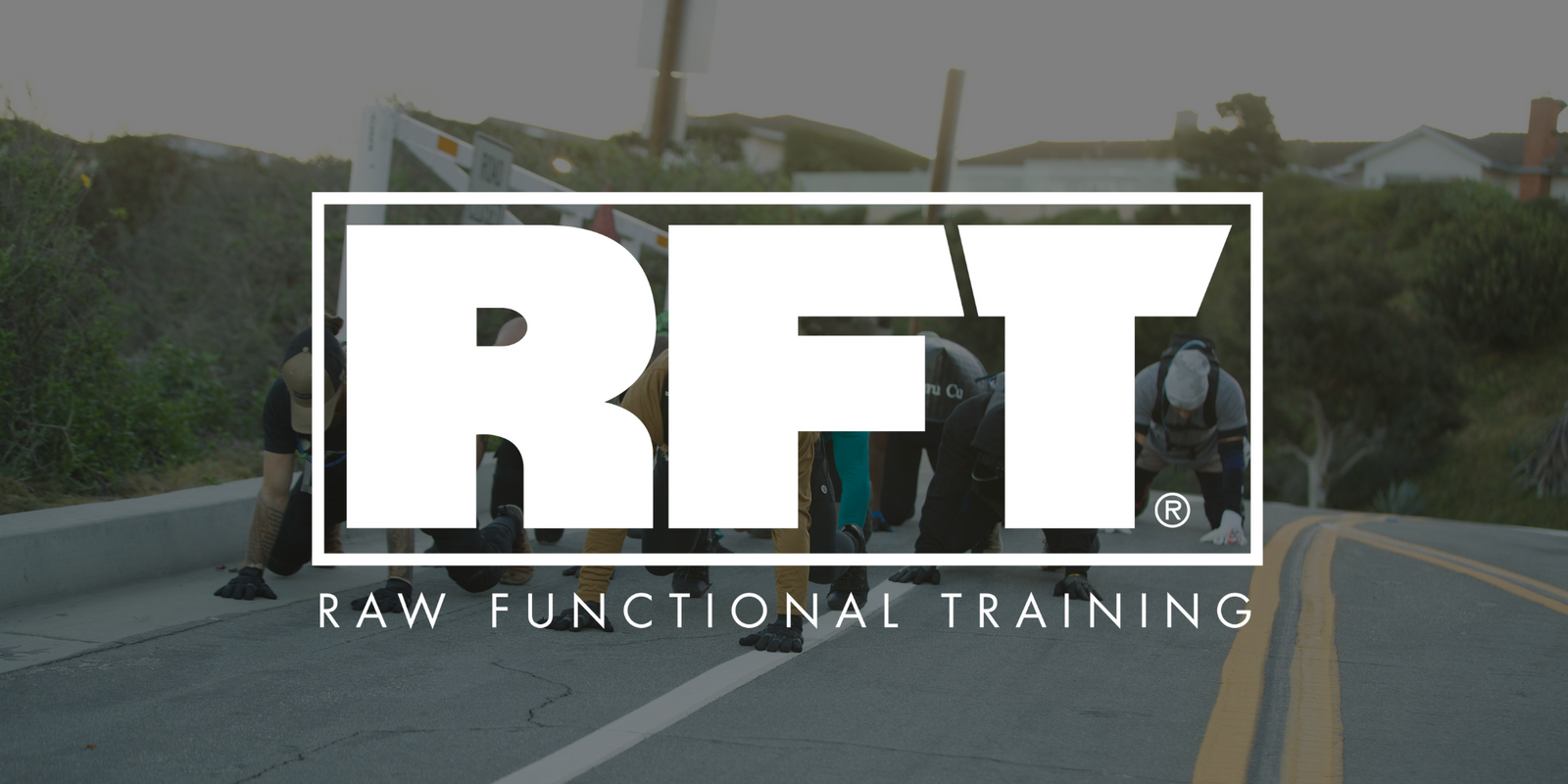 RFT®
RAW FUNCTIONAL TRAINING