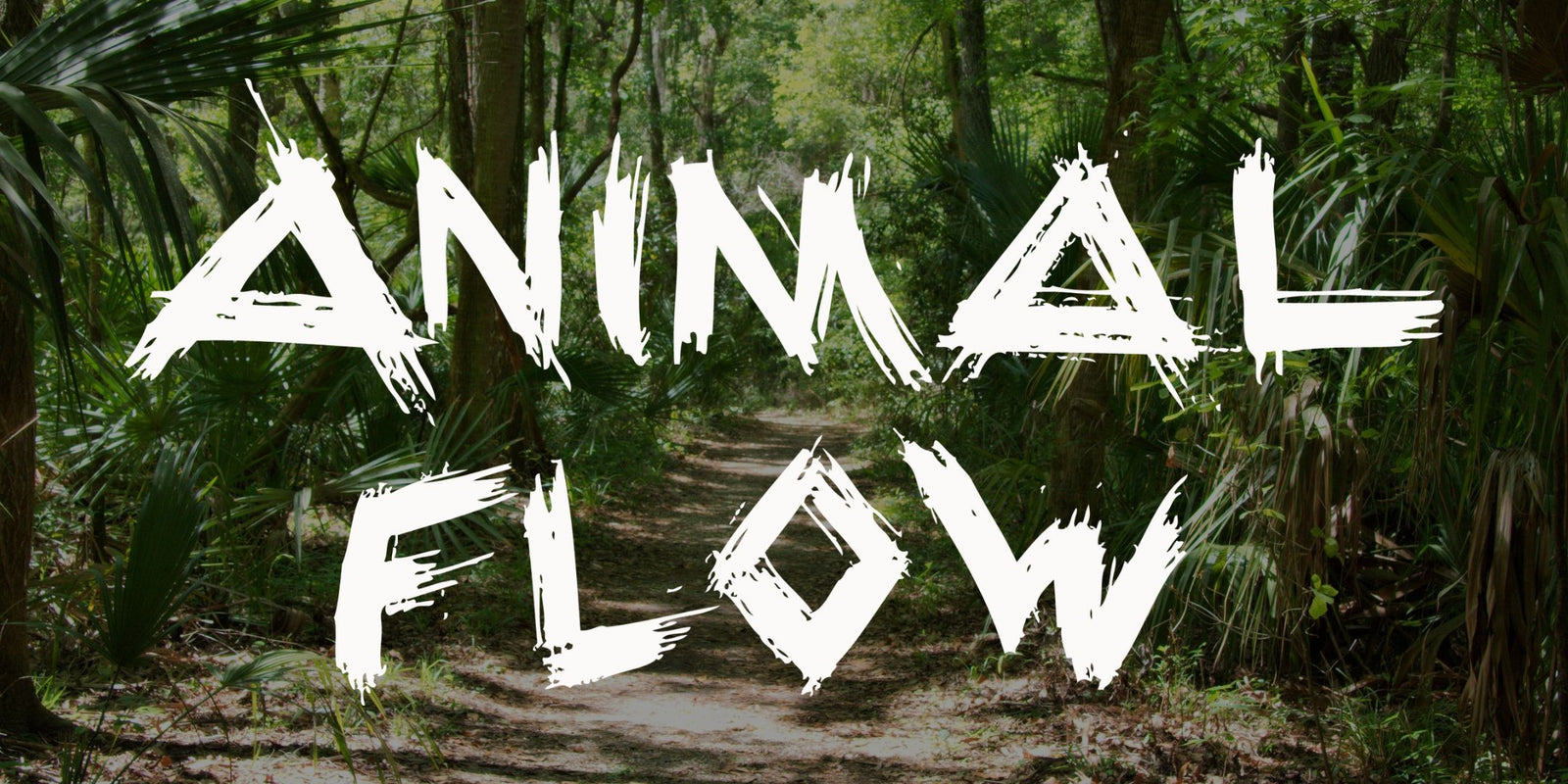 ANIMAL
FLOW