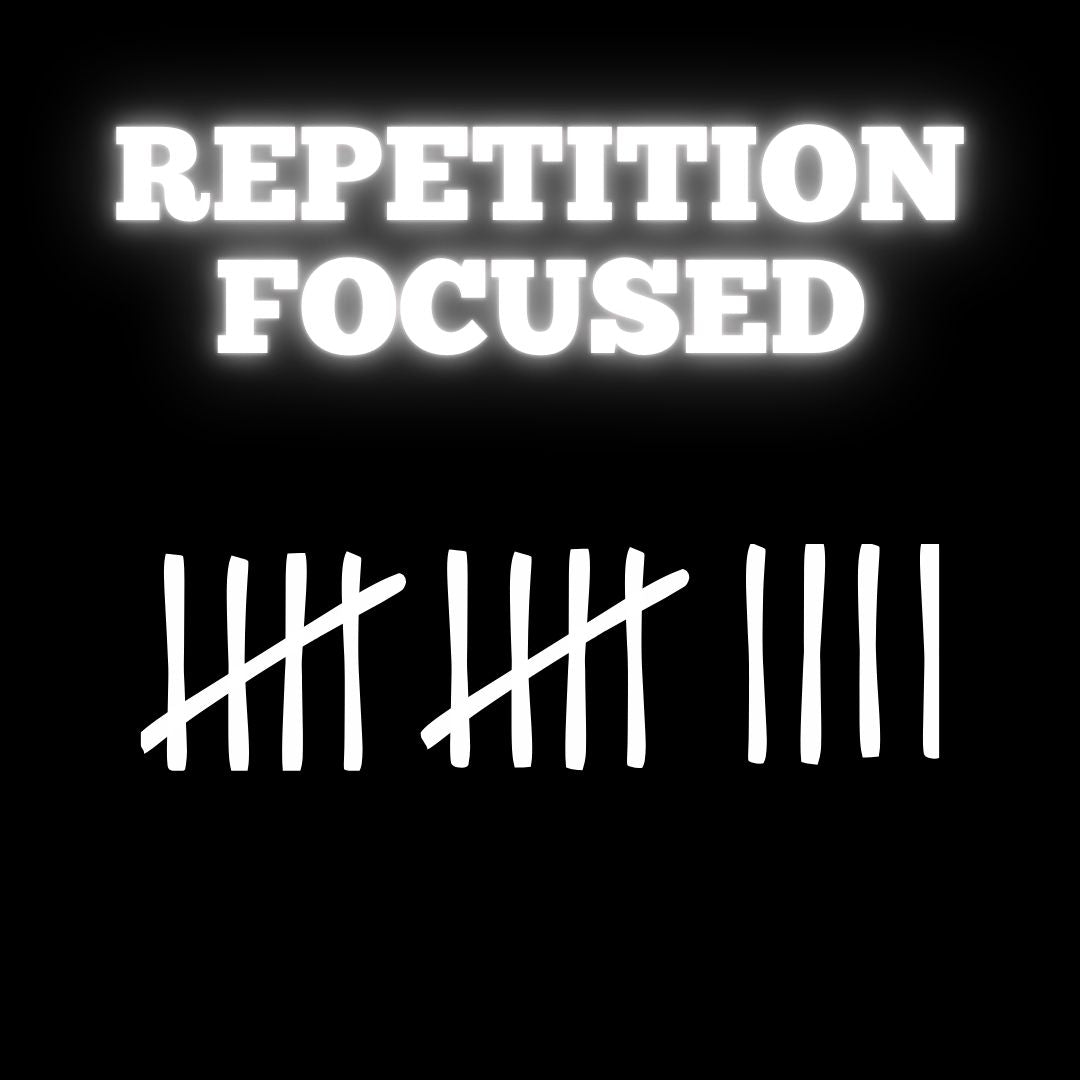 REPETITION FOCUSED