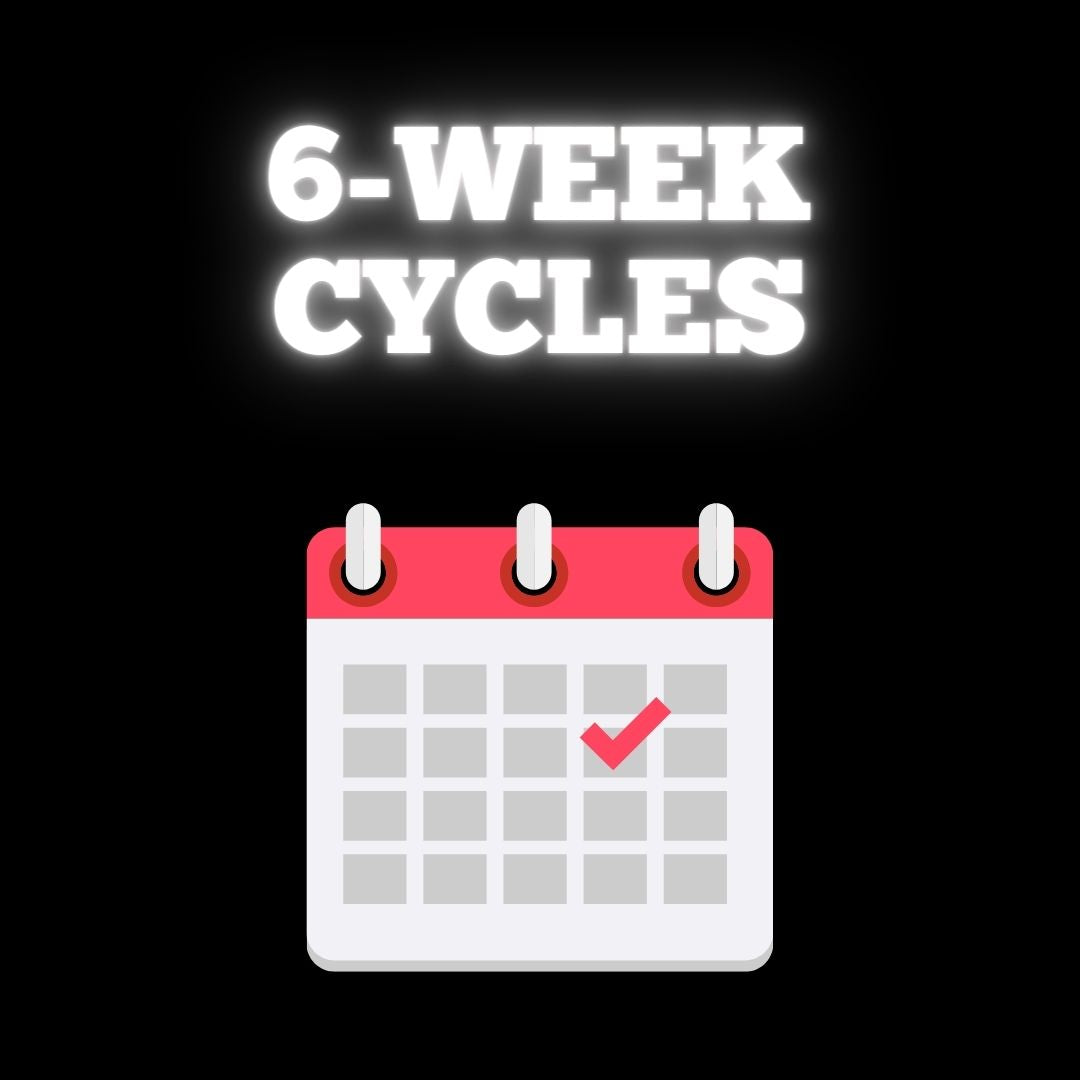 6-WEEK
CYCLES